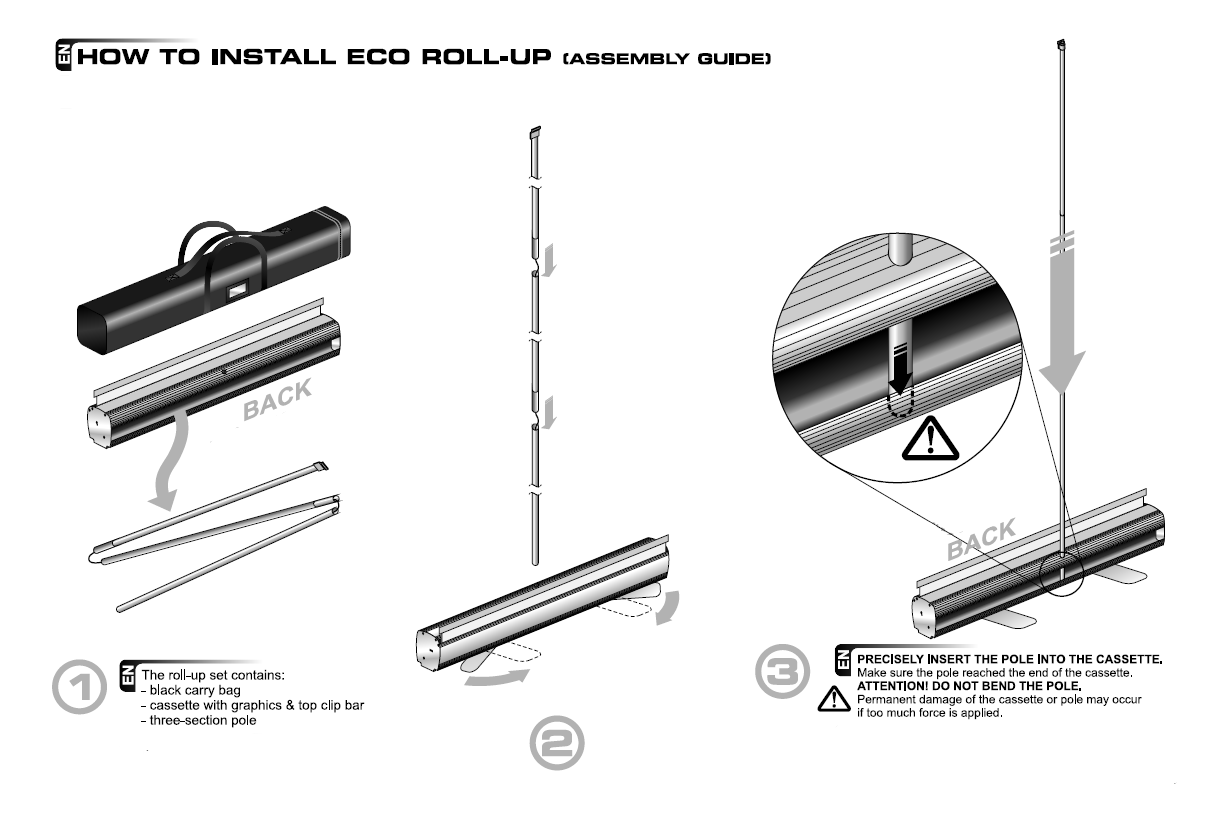 EN HOW TO INSTALL ECO ROLL-UP (ASSEMBLY GUIDE)

BACK

1

EN The roll-up set contains:
- black carry bag
- cassette with graphics & top clip bar
- three-section pole

2

BACK

3

EN PRECISELY INSERT THE POLE INTO THE CASSETTE.
Make sure the pole reached the end of the cassette.
ATTENTION! DO NOT BEND THE POLE.
Permanent damage of the cassette or pole may occur if too much force is applied.